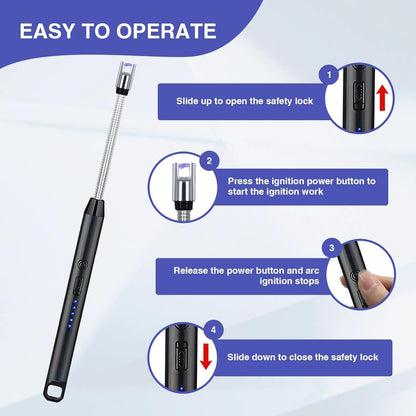 EASY TO OPERATE

1

Slide up to open the safety lock

2

Press the ignition power button to start the ignition work

3

Release the power button and arc ignition stops

4

Slide down to close the safety lock