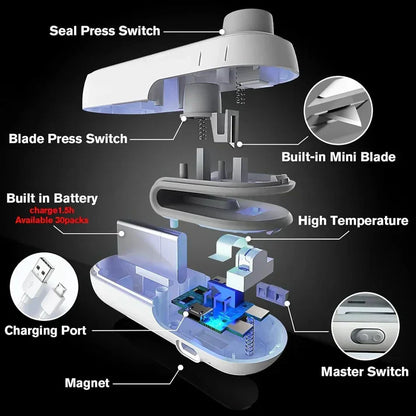 Seal Press Switch

Blade Press Switch

Built-in Mini Blade

Built in Battery
charge1.5h
Available 30packs

High Temperature

Charging Port

Master Switch

Magnet